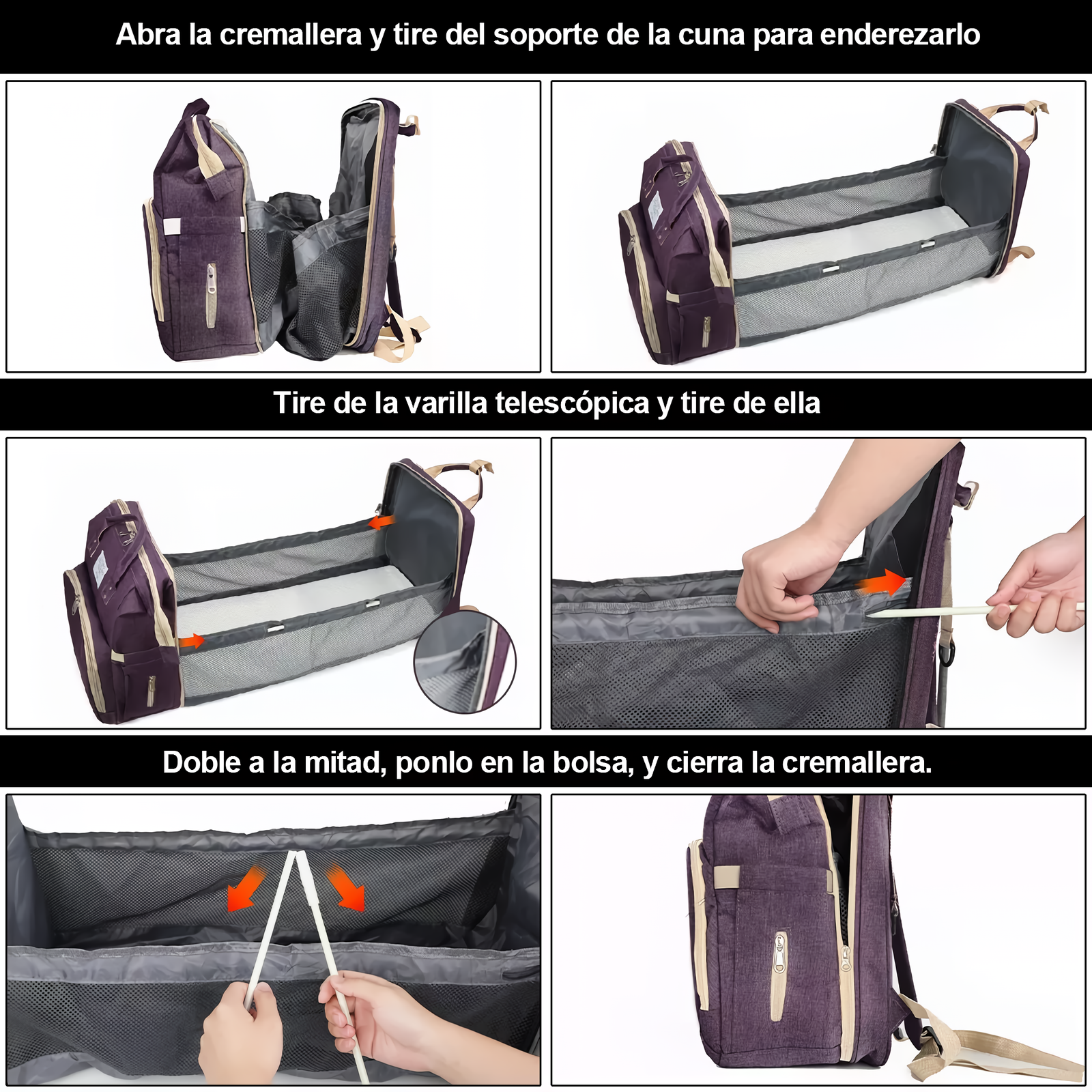 Abra la cremallera y tire del soporte de la cuna para enderezarlo

Tire de la varilla telescópica y tire de ella

Doble a la mitad, ponlo en la bolsa, y cierra la cremallera.